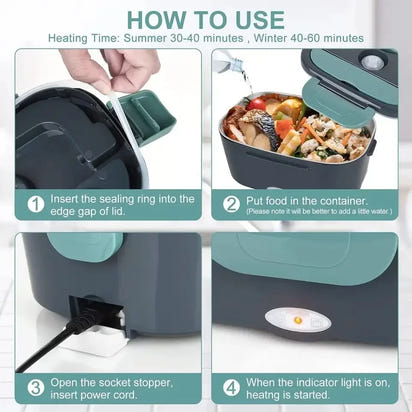 HOW TO USE

Heating Time: Summer 30-40 minutes , Winter 40-60 minutes

1 Insert the sealing ring into the edge gap of lid.

2 Put food in the container. (Please note it will be better to add a little water.)

3 Open the socket stopper, insert power cord.

4 When the indicator light is on, heatng is started.